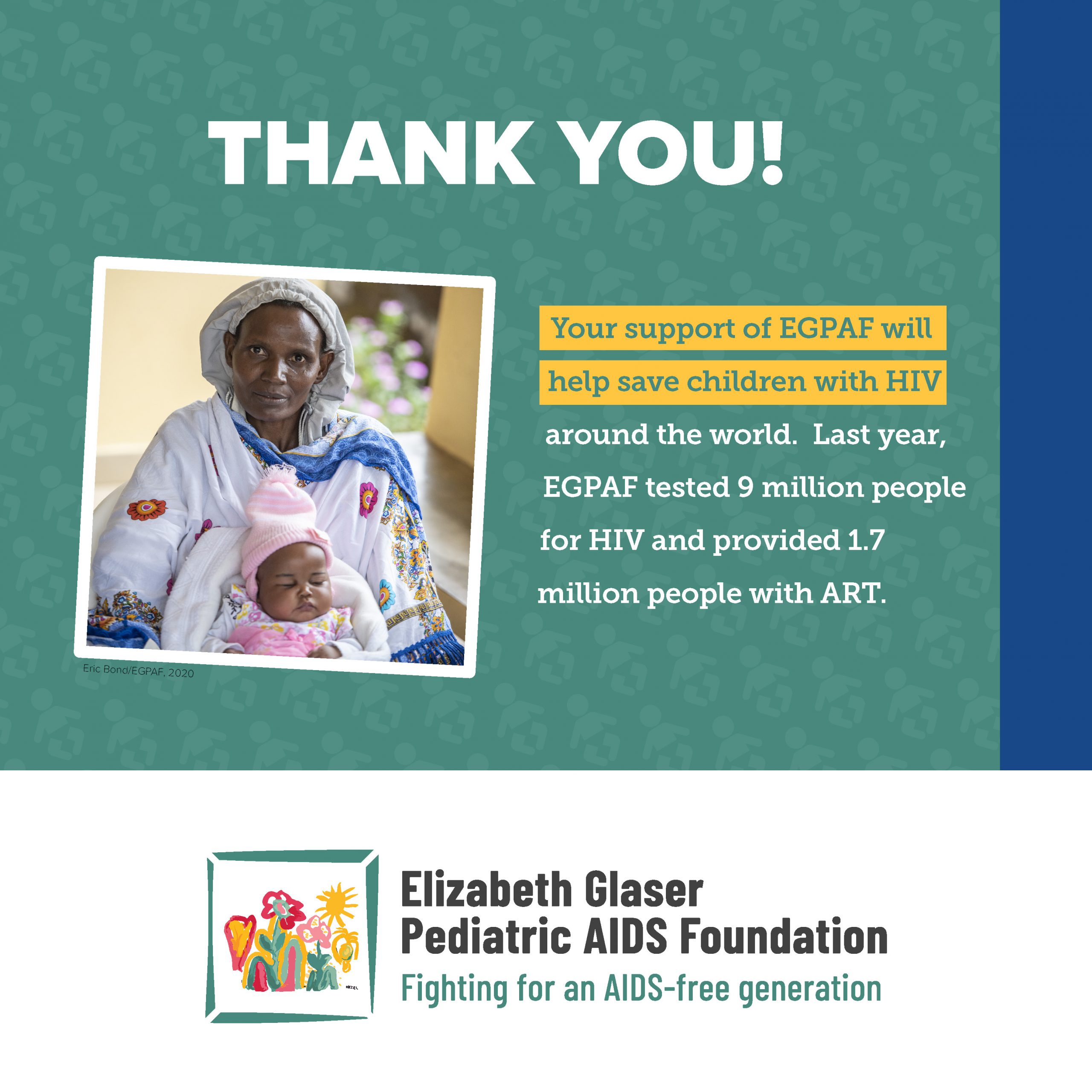 THANK YOU!

Eric Bond/EGPAF, 2020

Your support of EGPAF will help save children with HIV around the world.  Last year, EGPAF tested 9 million people for HIV and provided 1.7 million people with ART.

Elizabeth Glaser Pediatric AIDS Foundation
Fighting for an AIDS-free generation