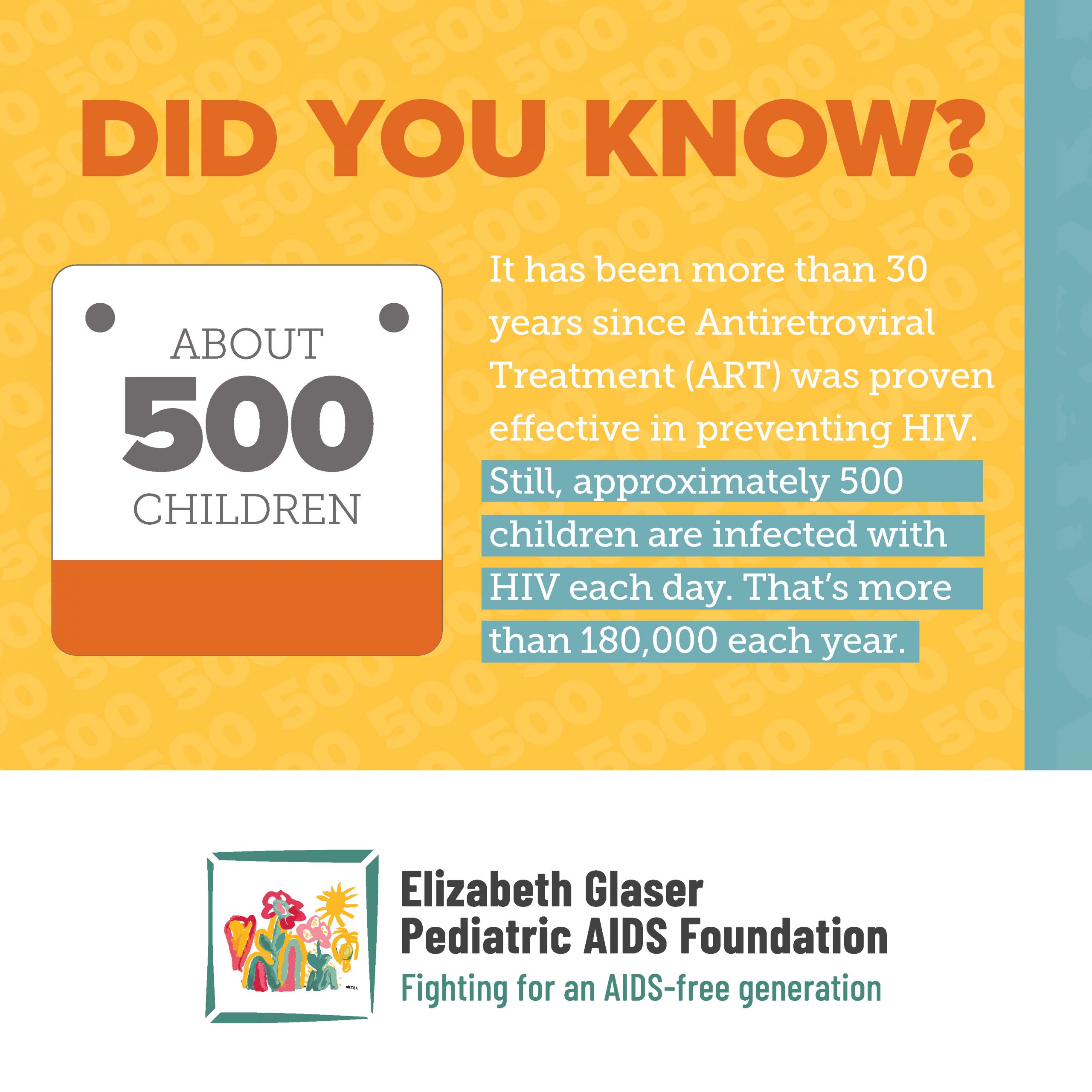 DID YOU KNOW?

ABOUT
500
CHILDREN

It has been more than 30 years since Antiretroviral Treatment (ART) was proven effective in preventing HIV. Still, approximately 500 children are infected with HIV each day. That's more than 180,000 each year.

Elizabeth Glaser
Pediatric AIDS Foundation
Fighting for an AIDS-free generation