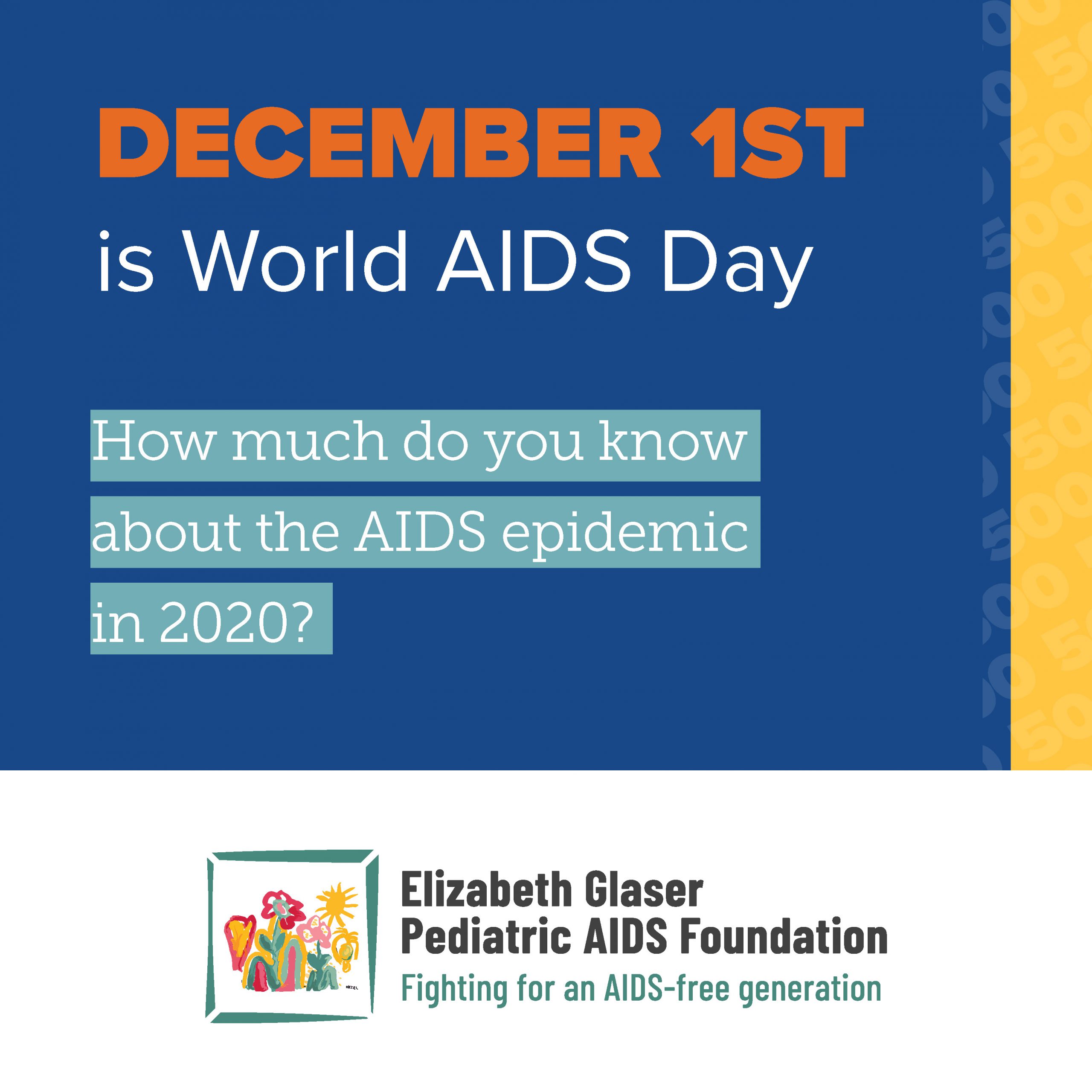 DECEMBER 1ST
is World AIDS Day

How much do you know about the AIDS epidemic in 2020?

Elizabeth Glaser
Pediatric AIDS Foundation
Fighting for an AIDS-free generation